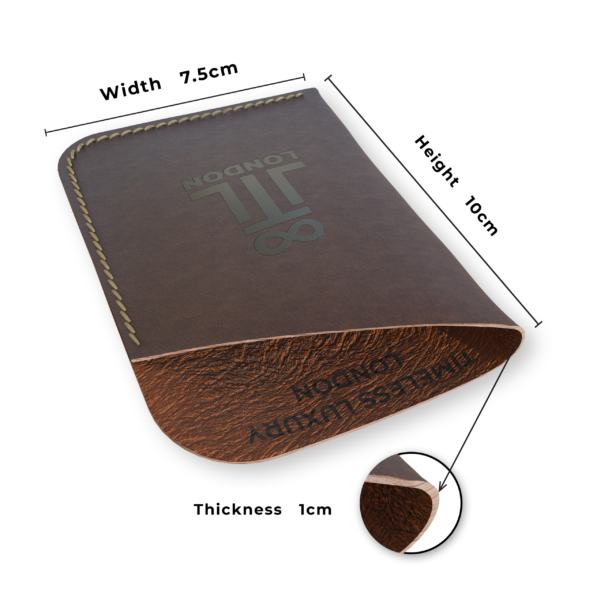 Width 7.5cm

Height 10cm

TL
LONDON

TIMELESS LUXURY
LONDON

Thickness 1cm